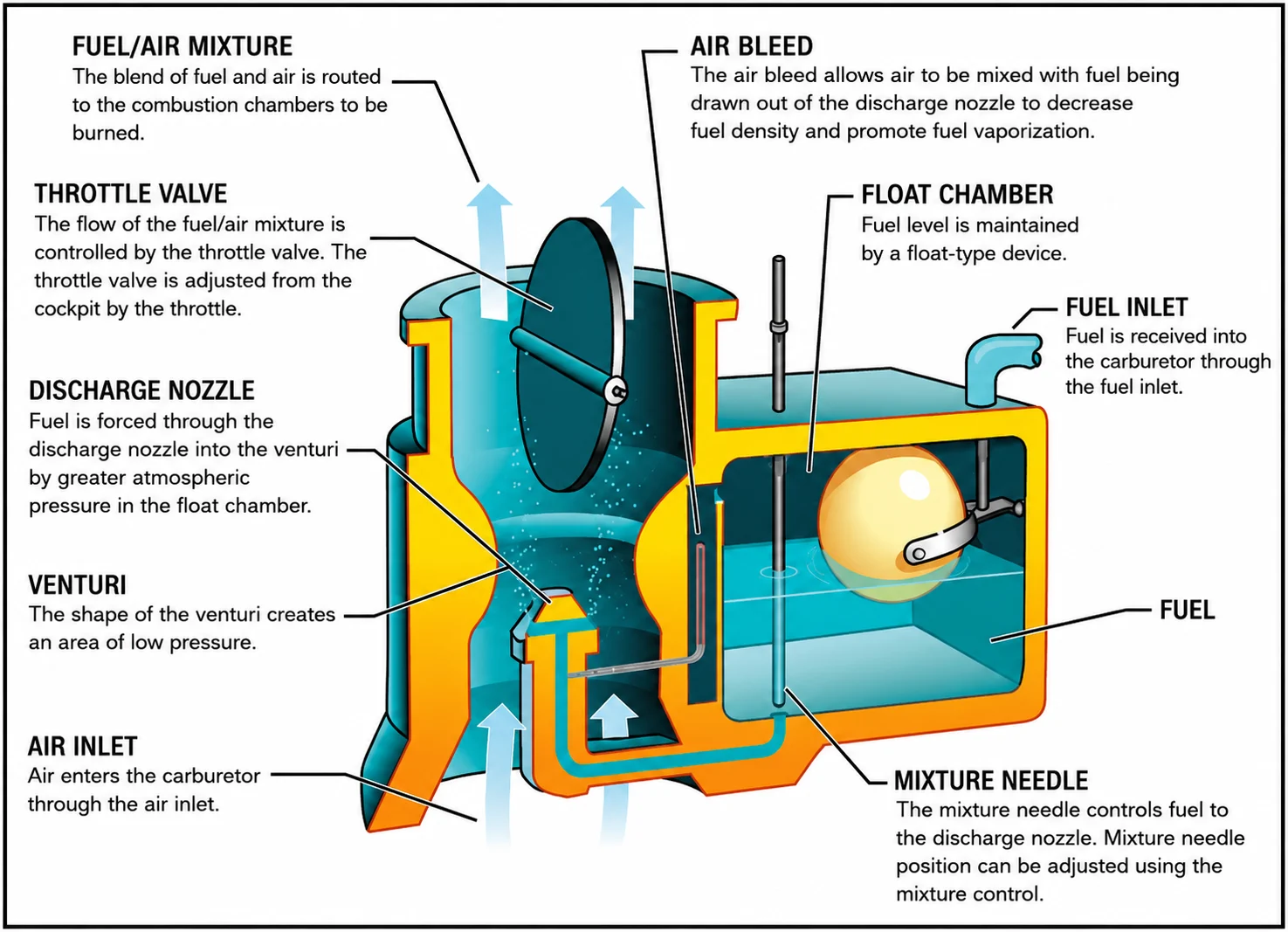 FUEL/AIR MIXTURE
The blend of fuel and air is routed to the combustion chambers to be burned.

THROTTLE VALVE
The flow of the fuel/air mixture is controlled by the throttle valve. The throttle valve is adjusted from the cockpit by the throttle.

DISCHARGE NOZZLE
Fuel is forced through the discharge nozzle into the venturi by greater atmospheric pressure in the float chamber.

VENTURI
The shape of the venturi creates an area of low pressure.

AIR INLET
Air enters the carburetor through the air inlet.

AIR BLEED
The air bleed allows air to be mixed with fuel being drawn out of the discharge nozzle to decrease fuel density and promote fuel vaporization.

FLOAT CHAMBER
Fuel level is maintained by a float-type device.

FUEL INLET
Fuel is received into the carburetor through the fuel inlet.

FUEL

MIXTURE NEEDLE
The mixture needle controls fuel to the discharge nozzle. Mixture needle position can be adjusted using the mixture control.